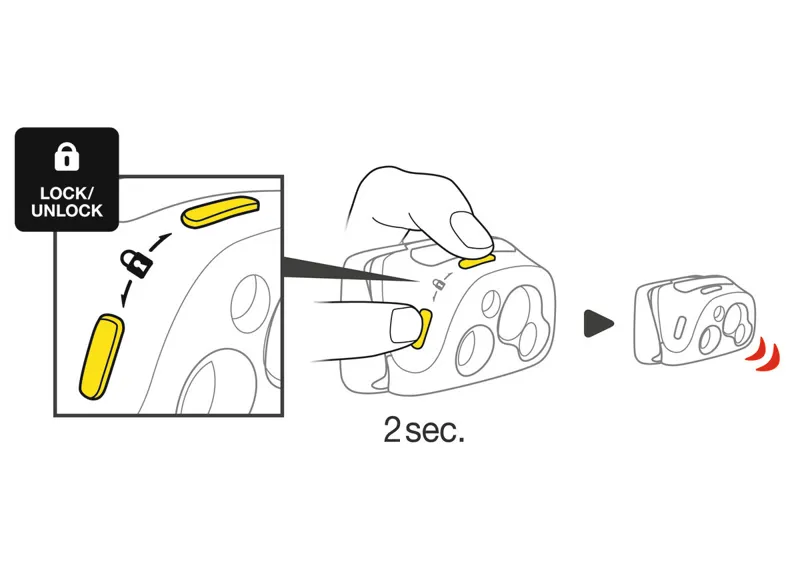 LOCK/
UNLOCK

2 sec.